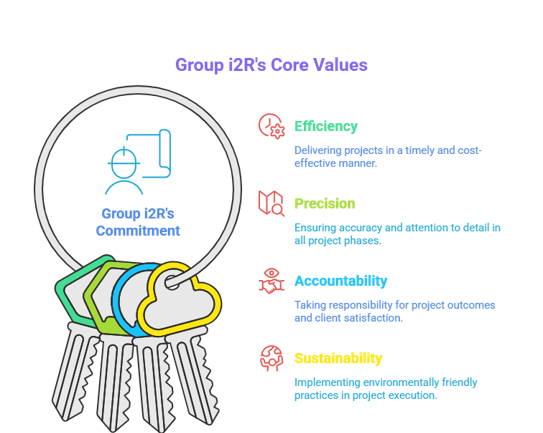 Group i2R's Core Values

Group i2R's Commitment

Efficiency

Delivering projects in a timely and cost-effective manner.

Precision

Ensuring accuracy and attention to detail in all project phases.

Accountability

Taking responsibility for project outcomes and client satisfaction.

Sustainability

Implementing environmentally friendly practices in project execution.